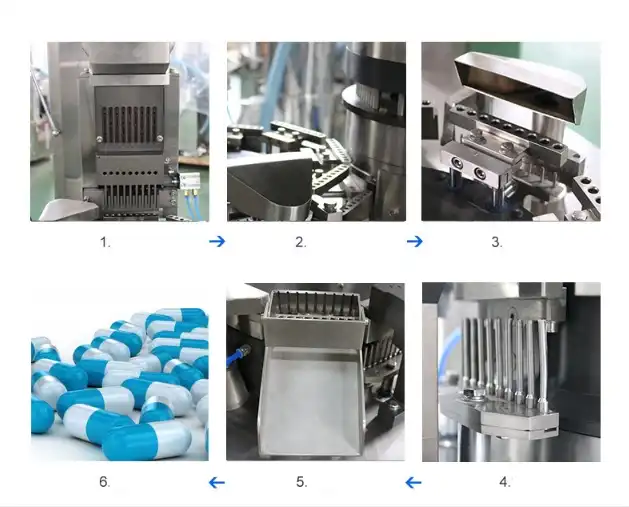 1. → 2. → 3.

6. ← 5. ← 4.