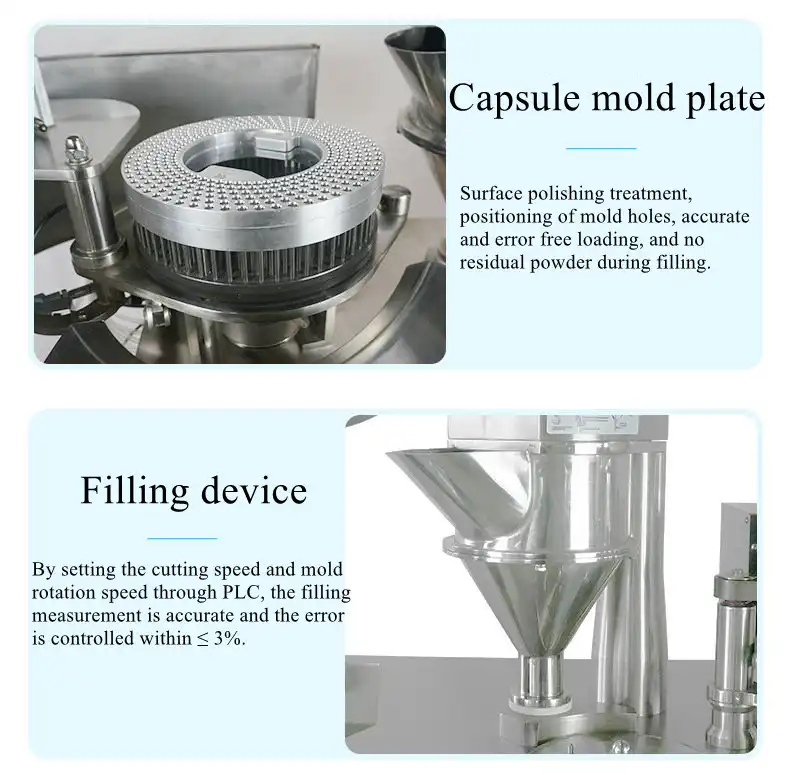 Capsule mold plate

Surface polishing treatment, positioning of mold holes, accurate and error free loading, and no residual powder during filling.

Filling device

By setting the cutting speed and mold rotation speed through PLC, the filling measurement is accurate and the error is controlled within ≤ 3%.