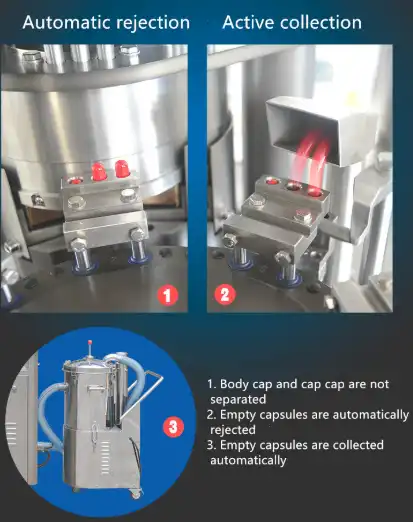 Automatic rejection

Active collection

1

2

3

1. Body cap and cap cap are not separated
2. Empty capsules are automatically rejected
3. Empty capsules are collected automatically